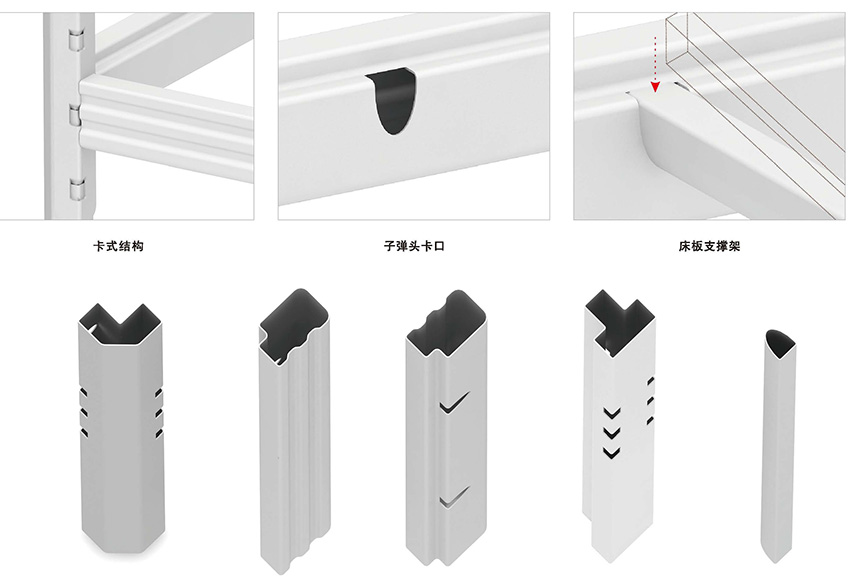 卡式结构

子弹头卡口

床板支撑架